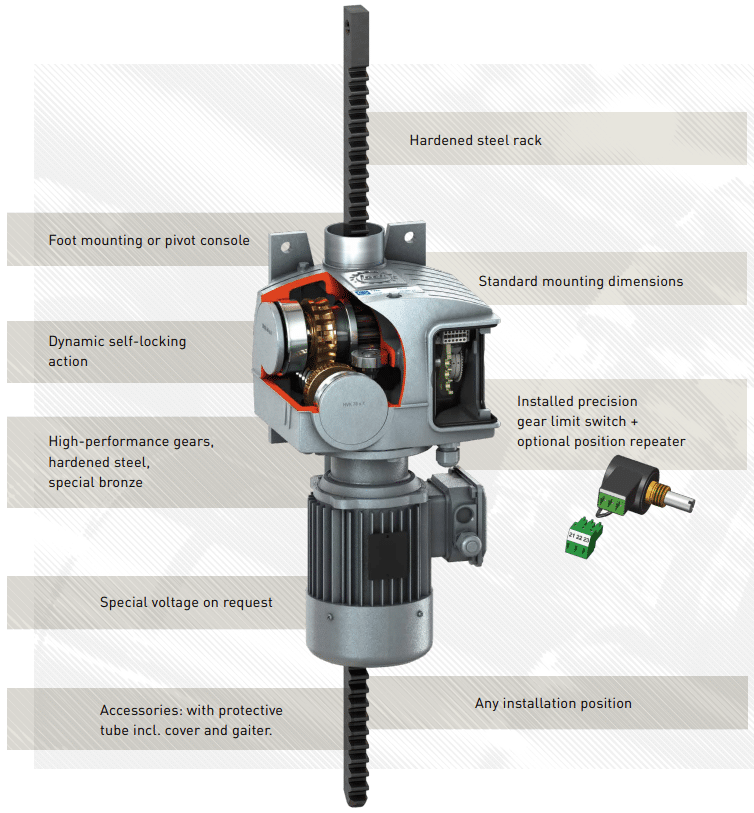 Hardened steel rack

Foot mounting or pivot console

Standard mounting dimensions

Dynamic self-locking action

Installed precision gear limit switch + optional position repeater

High-performance gears, hardened steel, special bronze

21 22 23

Special voltage on request

Accessories: with protective tube incl. cover and gaiter.

Any installation position